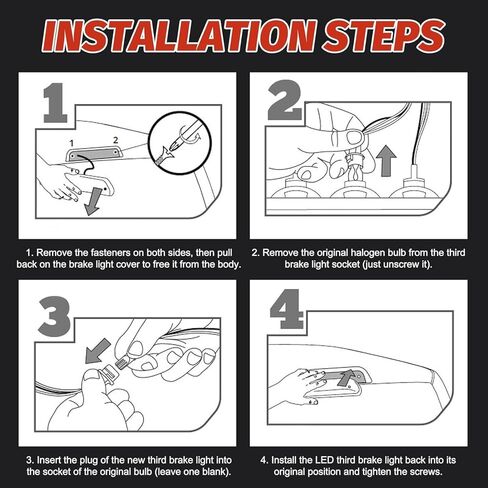 INSTALLATION STEPS

1

1

2

1. Remove the fasteners on both sides, then pull back on the brake light cover to free it from the body.

2

2. Remove the original halogen bulb from the third brake light socket (just unscrew it).

3

3. Insert the plug of the new third brake light into the socket of the original bulb (leave one blank).

4

4. Install the LED third brake light back into its original position and tighten the screws.