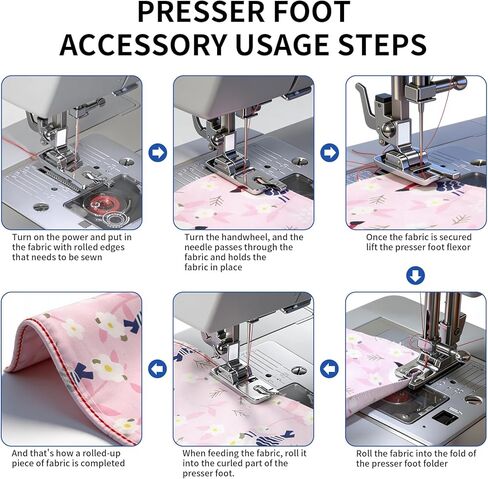 PRESSER FOOT ACCESSORY USAGE STEPS

Turn on the power and put in the fabric with rolled edges that needs to be sewn

Turn the handwheel, and the needle passes through the fabric and holds the fabric in place

Once the fabric is secured lift the presser foot flexor

Roll the fabric into the fold of the presser foot folder

When feeding the fabric, roll it into the curled part of the presser foot.

And that's how a rolled-up piece of fabric is completed