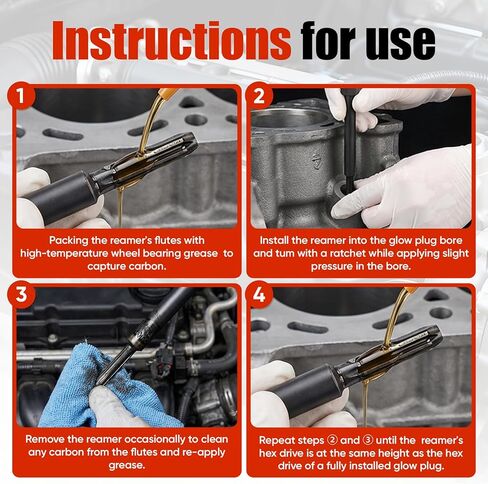 Instructions for use

1

Packing the reamer's flutes with high-temperature wheel bearing grease to capture carbon.

2

Install the reamer into the glow plug bore and tum with a ratchet while applying slight pressure in the bore.

3

Remove the reamer occasionally to clean any carbon from the flutes and re-apply grease.

4

Repeat steps ② and ③ until the reamer's hex drive is at the same height as the hex drive of a fully installed glow plug.