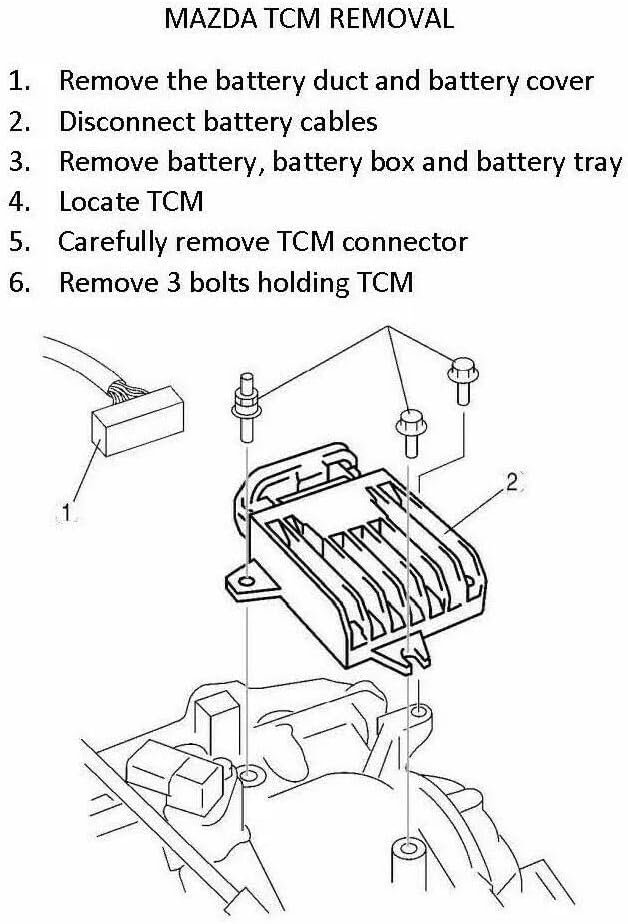 MAZDA TCM REMOVAL

1. Remove the battery duct and battery cover
2. Disconnect battery cables
3. Remove battery, battery box and battery tray
4. Locate TCM
5. Carefully remove TCM connector
6. Remove 3 bolts holding TCM

1

2