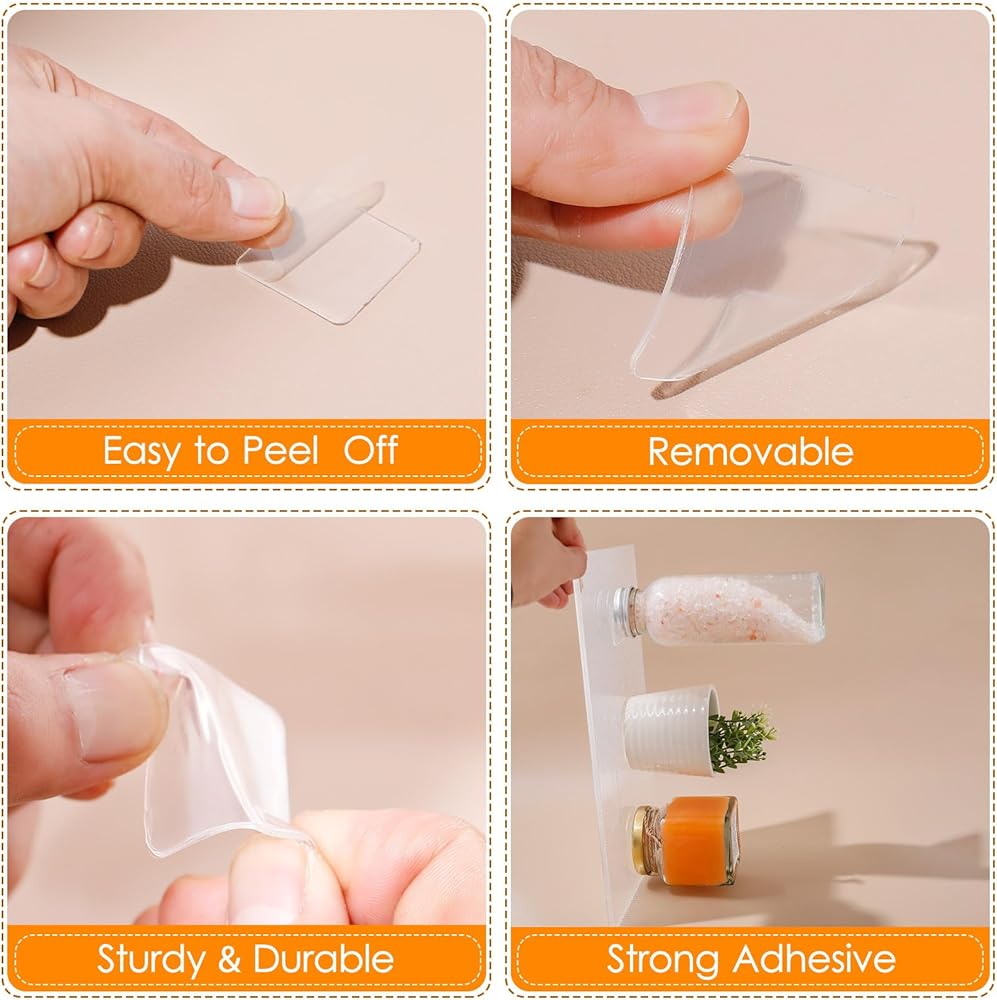 Easy to Peel Off

Removable

Sturdy & Durable

Strong Adhesive