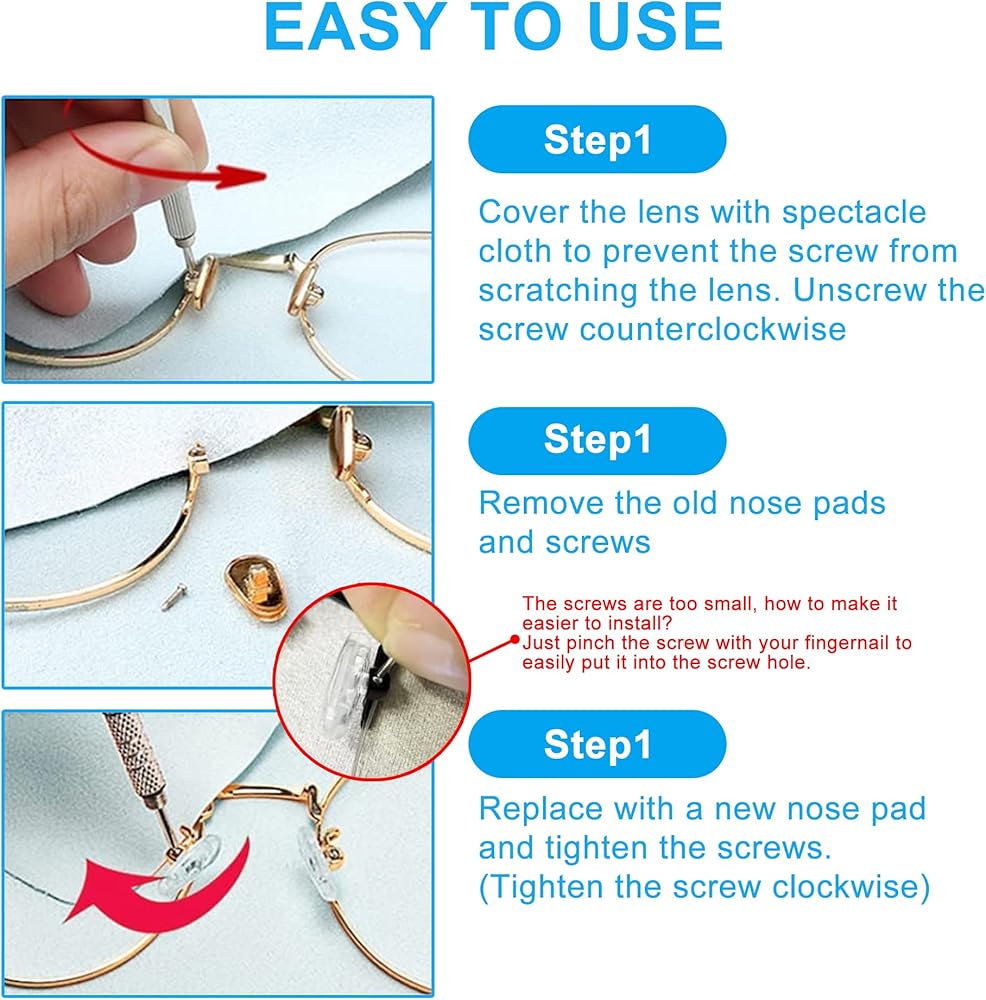 EASY TO USE

Step1

Cover the lens with spectacle cloth to prevent the screw from scratching the lens. Unscrew the screw counterclockwise

Step1

Remove the old nose pads and screws

The screws are too small, how to make it easier to install?
Just pinch the screw with your fingernail to easily put it into the screw hole.

Step1

Replace with a new nose pad and tighten the screws. (Tighten the screw clockwise)