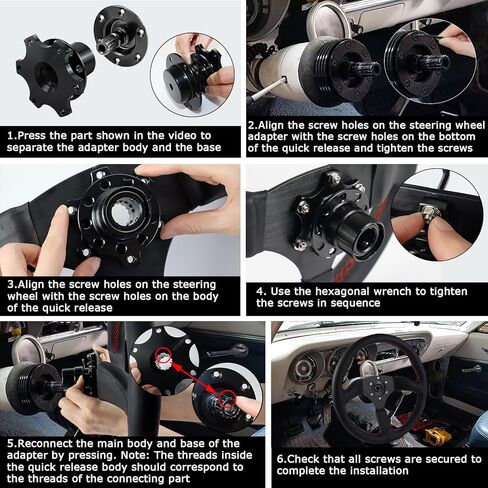 1.Press the part shown in the video to separate the adapter body and the base

2.Align the screw holes on the steering wheel adapter with the screw holes on the bottom of the quick release and tighten the screws

3.Align the screw holes on the steering wheel with the screw holes on the body of the quick release

4. Use the hexagonal wrench to tighten the screws in sequence

5.Reconnect the main body and base of the adapter by pressing. Note: The threads inside the quick release body should correspond to the threads of the connecting part

6.Check that all screws are secured to complete the installation