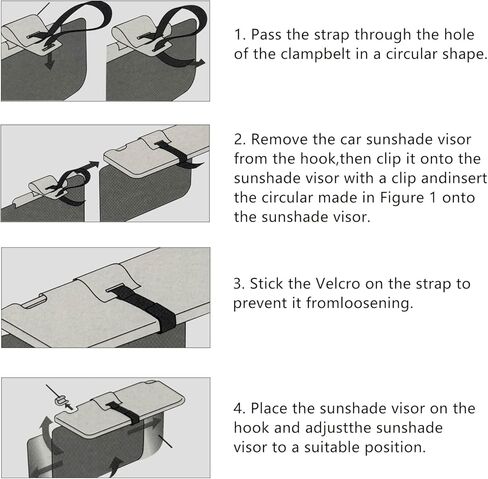 1. Pass the strap through the hole of the clampbelt in a circular shape.

2. Remove the car sunshade visor from the hook,then clip it onto the sunshade visor with a clip andinsert the circular made in Figure 1 onto the sunshade visor.

3. Stick the Velcro on the strap to prevent it fromloosening.

4. Place the sunshade visor on the hook and adjustthe sunshade visor to a suitable position.