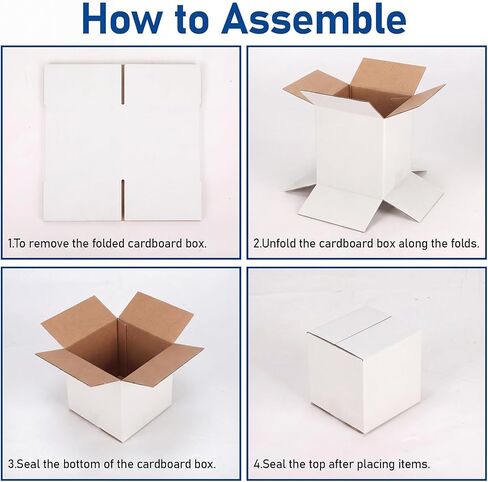 How to Assemble

1.To remove the folded cardboard box.

2.Unfold the cardboard box along the folds.

3.Seal the bottom of the cardboard box.

4.Seal the top after placing items.