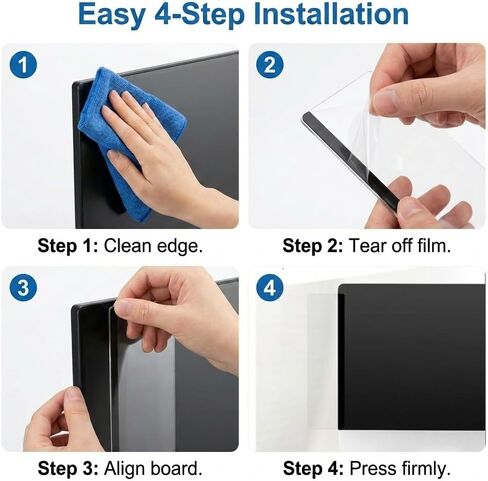 Easy 4-Step Installation

1

Step 1: Clean edge.

2

Step 2: Tear off film.

3

Step 3: Align board.

4

Step 4: Press firmly.