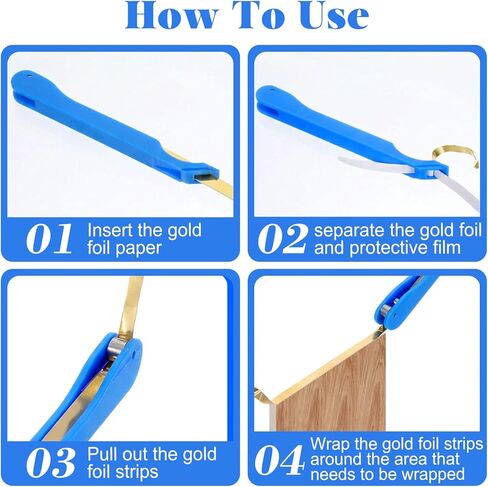 How To Use

01 Insert the gold foil paper

02 separate the gold foil and protective film

03 Pull out the gold foil strips

04 Wrap the gold foil strips around the area that needs to be wrapped