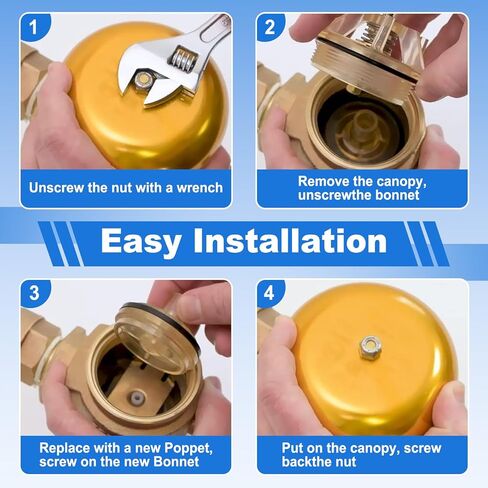 1

Unscrew the nut with a wrench

2

Remove the canopy, unscrewthe bonnet

Easy Installation

3

Replace with a new Poppet, screw on the new Bonnet

4

Put on the canopy, screw backthe nut