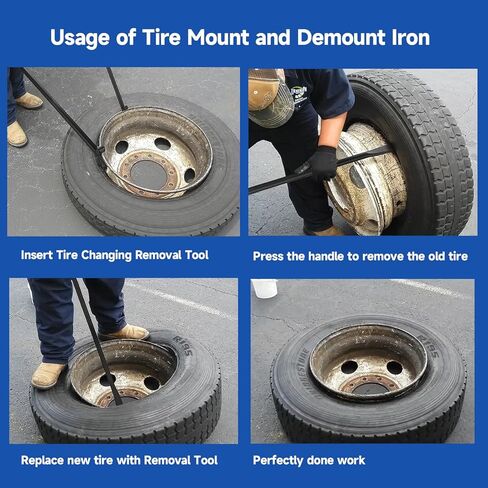 Usage of Tire Mount and Demount Iron

Insert Tire Changing Removal Tool

Press the handle to remove the old tire

R195

Replace new tire with Removal Tool

BRIDGESTONE R195

Perfectly done work