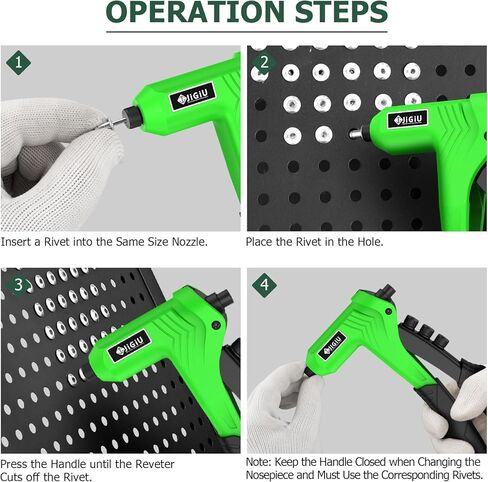 OPERATION STEPS

1

JIGIU

Insert a Rivet into the Same Size Nozzle.

2

JIGIU

Place the Rivet in the Hole.

3

JIGIU

Press the Handle until the Reveter Cuts off the Rivet.

4

JIGIU

Note: Keep the Handle Closed when Changing the Nosepiece and Must Use the Corresponding Rivets.