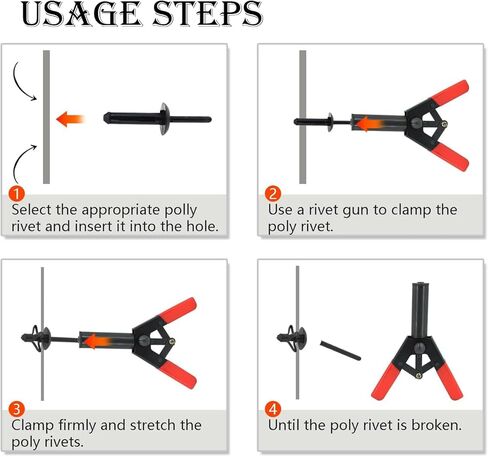 USAGE STEPS

1
Select the appropriate polly rivet and insert it into the hole.

2
Use a rivet gun to clamp the poly rivet.

3
Clamp firmly and stretch the poly rivets.

4
Until the poly rivet is broken.