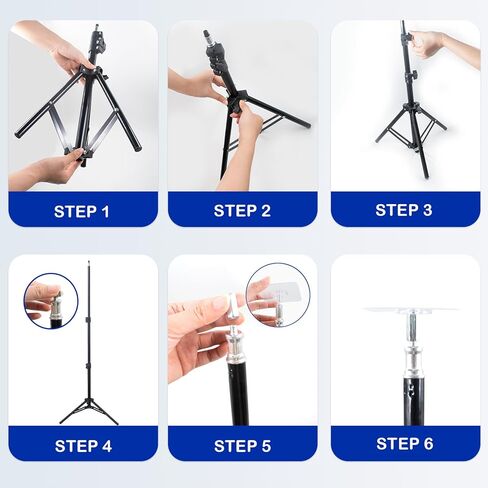 STEP 1

STEP 2

STEP 3

STEP 4

STEP 5

STEP 6