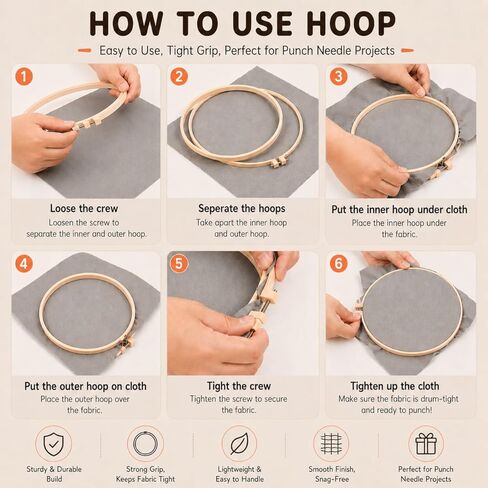 HOW TO USE HOOP

Easy to Use, Tight Grip, Perfect for Punch Needle Projects

1

Loose the crew

Loosen the screw to separate the inner and outer hoop.

2

Seperate the hoops

Take apart the inner hoop and outer hoop.

3

Put the inner hoop under cloth

Place the inner hoop under the fabric.

4

Put the outer hoop on cloth

Place the outer hoop over the fabric.

5

Tight the crew

Tighten the screw to secure the fabric.

6

Tighten up the cloth

Make sure the fabric is drum-tight and ready to punch!

Sturdy & Durable Build

Strong Grip, Keeps Fabric Tight

Lightweight & Easy to Handle

Smooth Finish, Snag-Free

Perfect for Punch Needle Projects