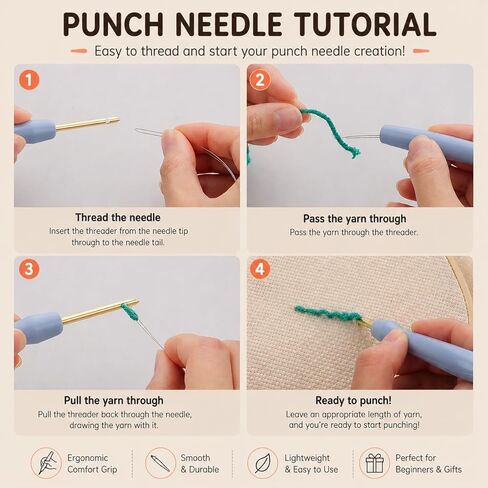 PUNCH NEEDLE TUTORIAL

Easy to thread and start your punch needle creation!

1

Thread the needle

Insert the threader from the needle tip through to the needle tail.

2

Pass the yarn through

Pass the yarn through the threader.

3

Pull the yarn through

Pull the threader back through the needle, drawing the yarn with it.

4

Ready to punch!

Leave an appropriate length of yarn, and you're ready to start punching!

Ergonomic Comfort Grip

Smooth & Durable

Lightweight & Easy to Use

Perfect for Beginners & Gifts