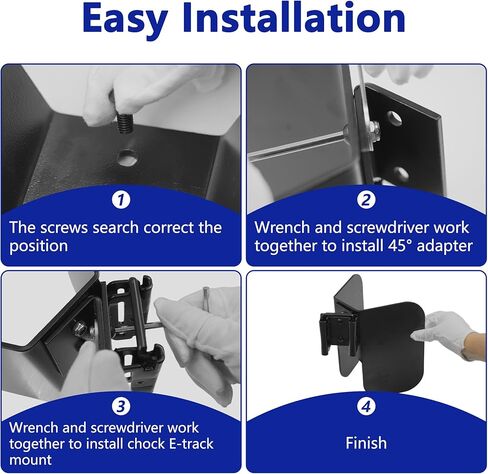 Easy Installation

1
The screws search correct the position

2
Wrench and screwdriver work together to install 45° adapter

3
Wrench and screwdriver work together to install chock E-track mount

4
Finish