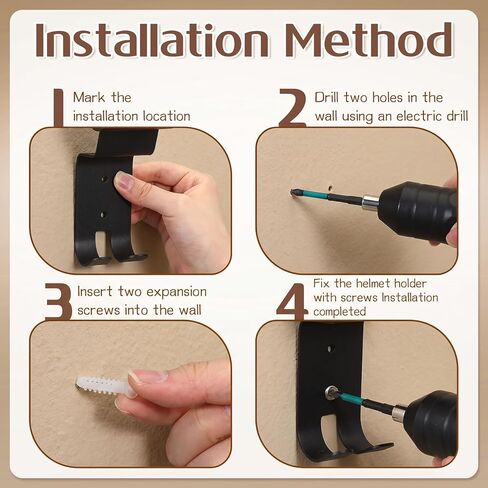 Installation Method

1 Mark the installation location

2 Drill two holes in the wall using an electric drill

3 Insert two expansion screws into the wall

4 Fix the helmet holder with screws Installation completed