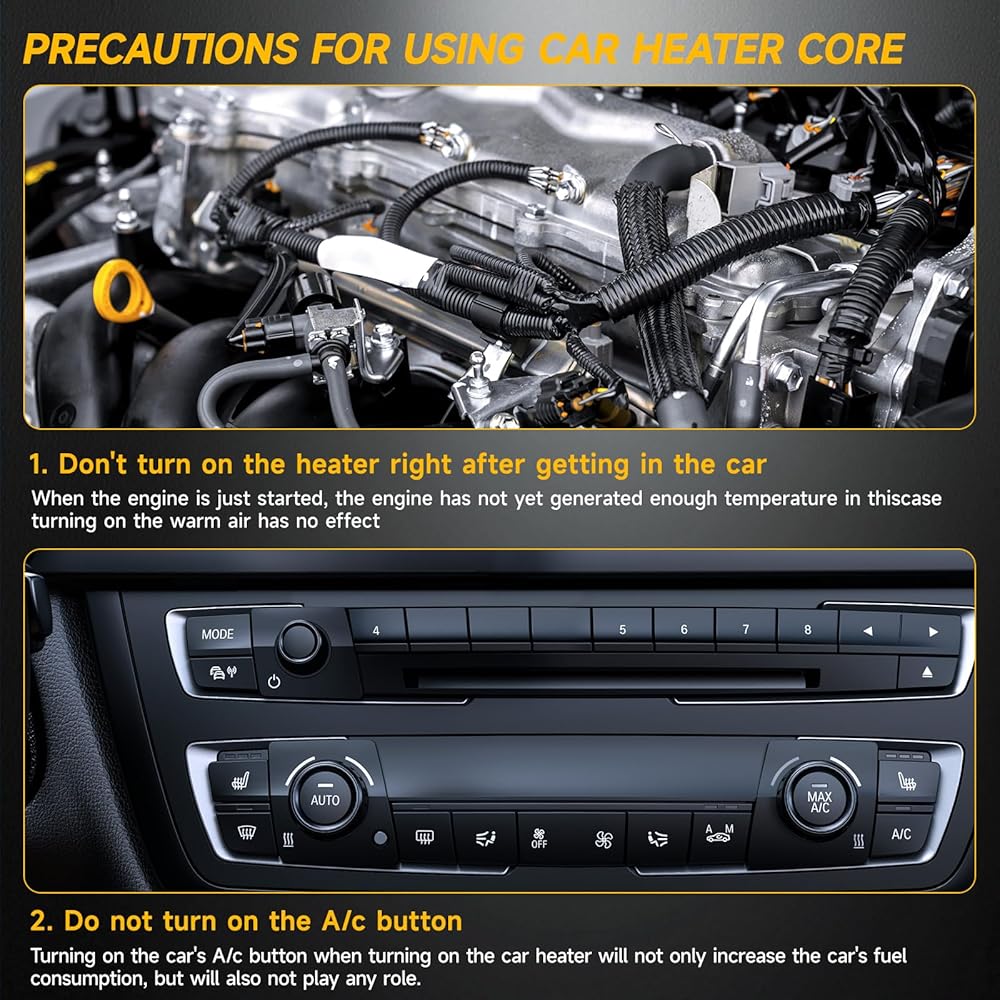 PRECAUTIONS FOR USING CAR HEATER CORE

1. Don't turn on the heater right after getting in the car
When the engine is just started, the engine has not yet generated enough temperature in thiscase turning on the warm air has no effect

MODE
4
5
6
7
8
AUTO
OFF
A M
MAX A/C
A/C

2. Do not turn on the A/c button
Turning on the car's A/c button when turning on the car heater will not only increase the car's fuel consumption, but will also not play any role.