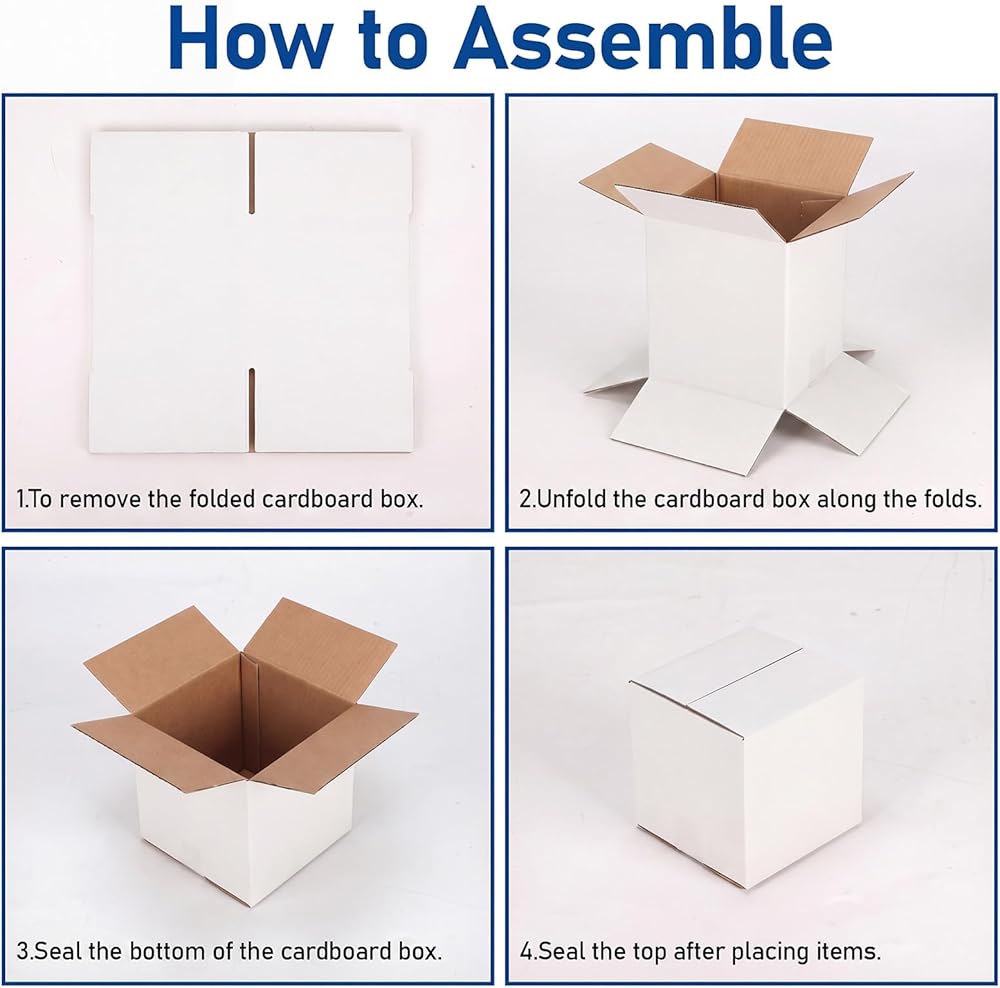 How to Assemble

1.To remove the folded cardboard box.

2.Unfold the cardboard box along the folds.

3.Seal the bottom of the cardboard box.

4.Seal the top after placing items.