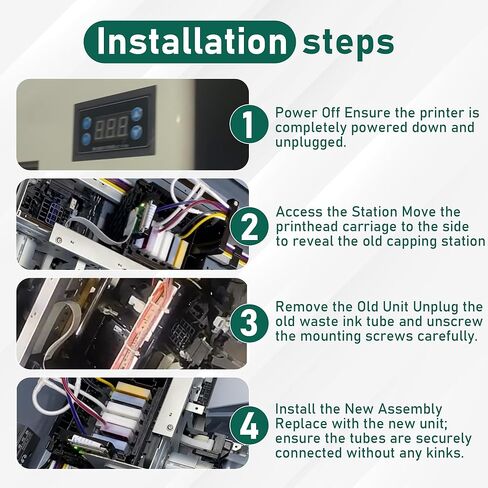 Installation steps

1 Power Off Ensure the printer is completely powered down and unplugged.

2 Access the Station Move the printhead carriage to the side to reveal the old capping station

3 Remove the Old Unit Unplug the old waste ink tube and unscrew the mounting screws carefully.

4 Install the New Assembly Replace with the new unit; ensure the tubes are securely connected without any kinks.