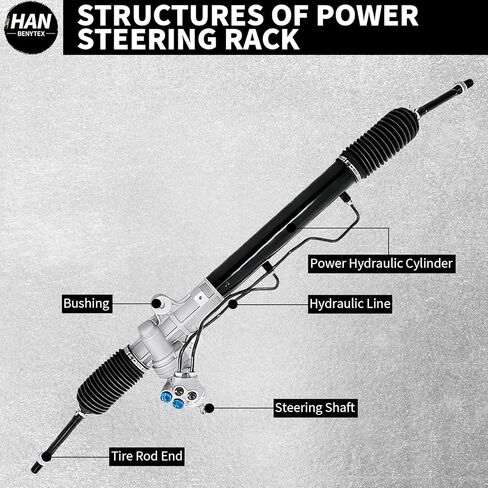 HAN
BENYTEX

STRUCTURES OF POWER STEERING RACK

Power Hydraulic Cylinder

Bushing

Hydraulic Line

Steering Shaft

Tire Rod End