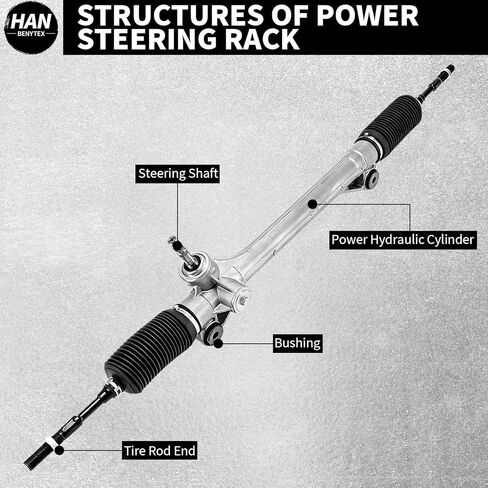 HAN
BENYTEX

STRUCTURES OF POWER STEERING RACK

Steering Shaft

Power Hydraulic Cylinder

Bushing

Tire Rod End