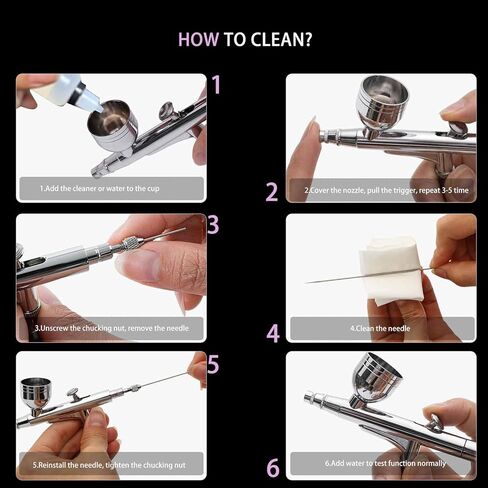 HOW TO CLEAN?

1

1.Add the cleaner or water to the cup

2

2.Cover the nozzle, pull the trigger, repeat 3-5 time

3

3.Unscrew the chucking nut, remove the needle

4

4.Clean the needle

5

5.Reinstall the needle, tighten the chucking nut

6

6.Add water to test function normally