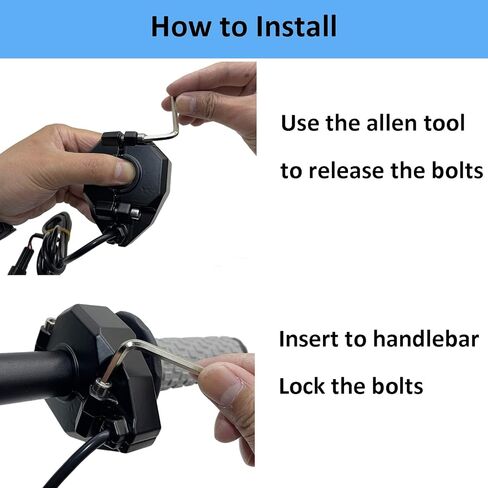 How to Install

Use the allen tool
to release the bolts

Insert to handlebar
Lock the bolts