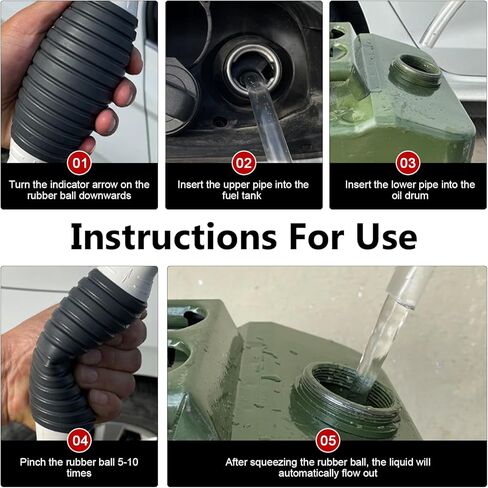 01
Turn the indicator arrow on the rubber ball downwards

02
Insert the upper pipe into the fuel tank

03
Insert the lower pipe into the oil drum

Instructions For Use

04
Pinch the rubber ball 5-10 times

05
After squeezing the rubber ball, the liquid will automatically flow out