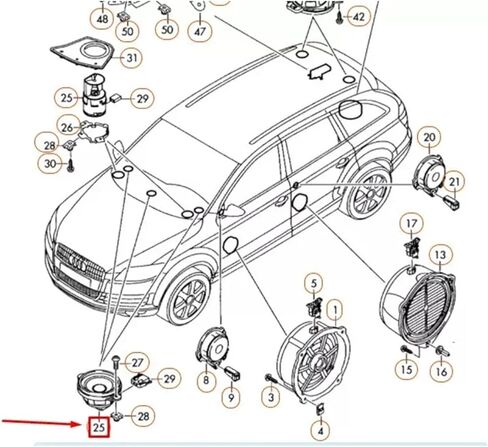 48
50
50
47
42
31
25
29
26
28
30
20
21
17
13
5
1
15
16
27
29
8
9
3
4
28
25