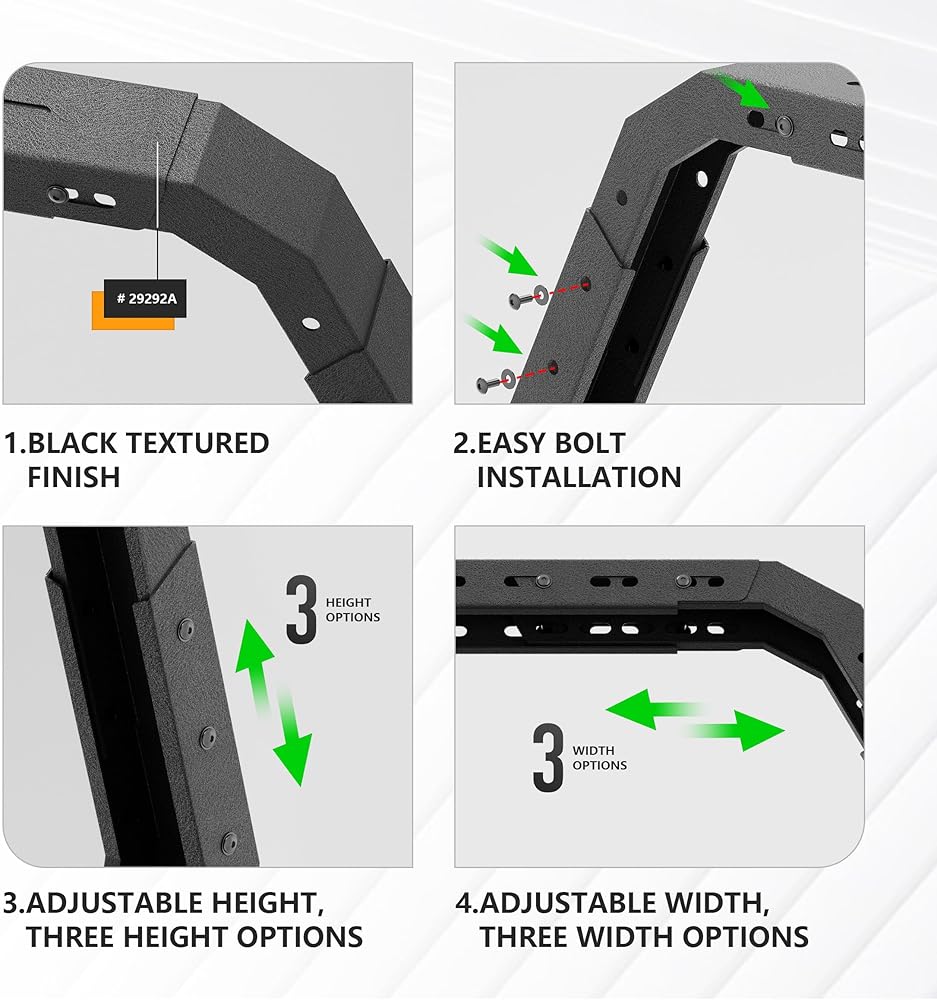 # 29292A

1.BLACK TEXTURED FINISH

2.EASY BOLT INSTALLATION

3 HEIGHT OPTIONS

3 WIDTH OPTIONS

3.ADJUSTABLE HEIGHT, THREE HEIGHT OPTIONS

4.ADJUSTABLE WIDTH, THREE WIDTH OPTIONS