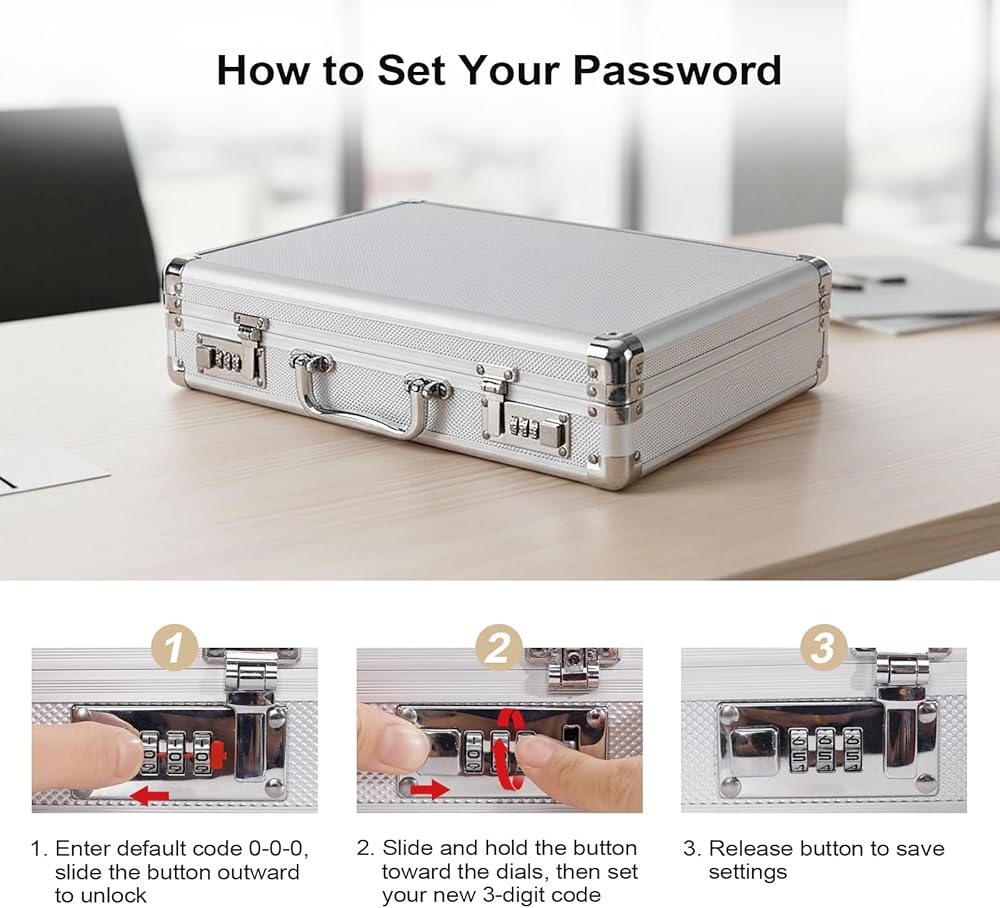 How to Set Your Password

1

2

3

1. Enter default code 0-0-0, slide the button outward to unlock

2. Slide and hold the button toward the dials, then set your new 3-digit code

3. Release button to save settings