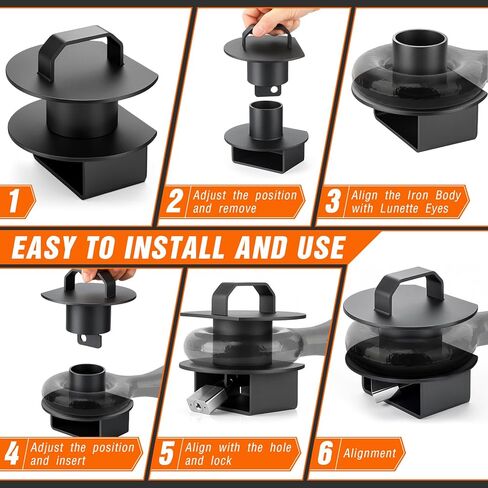 1

2 Adjust the position and remove

3 Align the Iron Body with Lunette Eyes

EASY TO INSTALL AND USE

4 Adjust the position and insert

5 Align with the hole and lock

6 Alignment