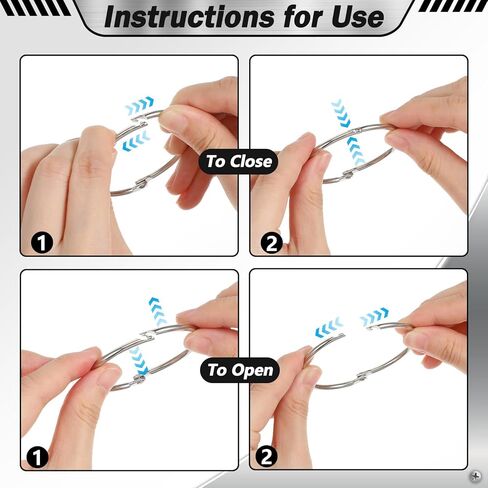 Instructions for Use

To Close

1

2

To Open

1

2