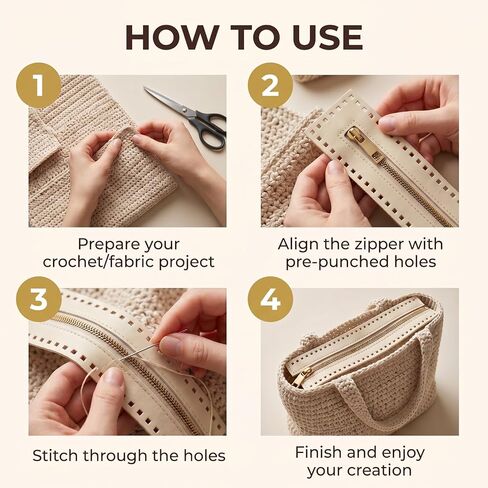 HOW TO USE

1

Prepare your crochet/fabric project

2

Align the zipper with pre-punched holes

3

Stitch through the holes

4

Finish and enjoy your creation