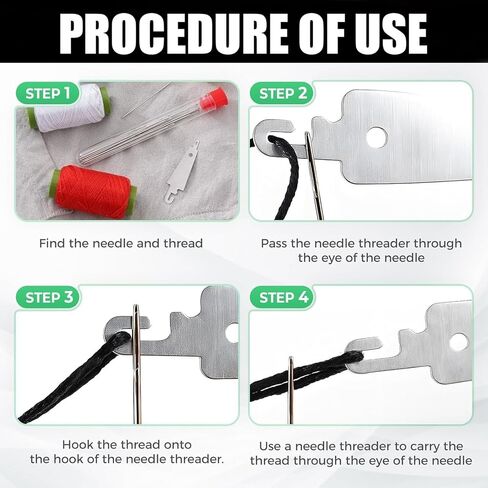 PROCEDURE OF USE

STEP 1

Find the needle and thread

STEP 2

Pass the needle threader through the eye of the needle

STEP 3

Hook the thread onto the hook of the needle threader.

STEP 4

Use a needle threader to carry the thread through the eye of the needle