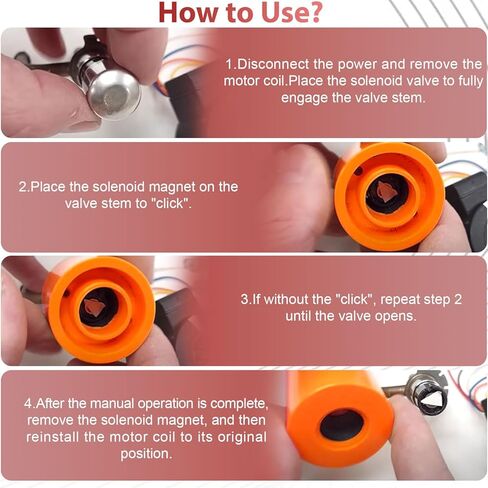 How to Use?

1.Disconnect the power and remove the motor coil.Place the solenoid valve to fully engage the valve stem.

2.Place the solenoid magnet on the valve stem to "click".

3.If without the "click", repeat step 2 until the valve opens.

4.After the manual operation is complete, remove the solenoid magnet, and then reinstall the motor coil to its original position.