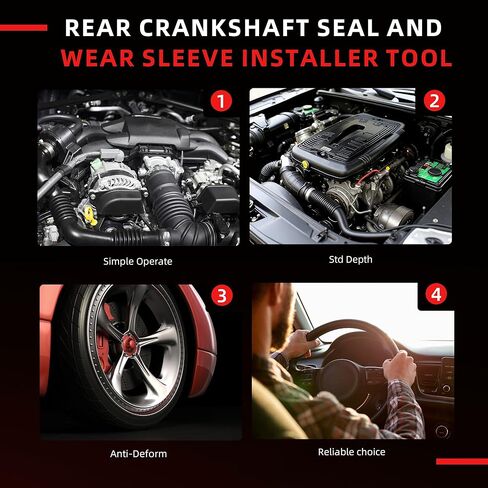 REAR CRANKSHAFT SEAL AND
WEAR SLEEVE INSTALLER TOOL

1

Simple Operate

2

Std Depth

3

Anti-Deform

4

Reliable choice