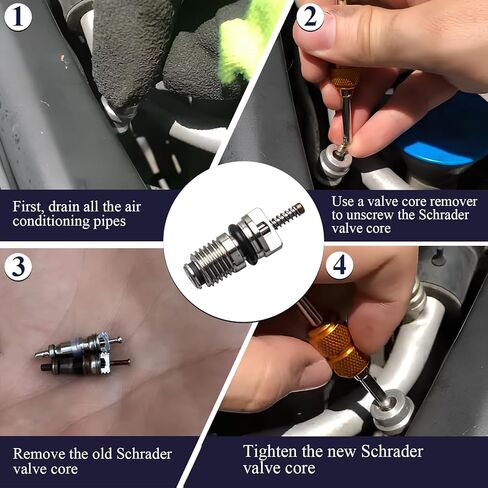 1

First, drain all the air conditioning pipes

2

Use a valve core remover to unscrew the Schrader valve core

3

Remove the old Schrader valve core

4

Tighten the new Schrader valve core