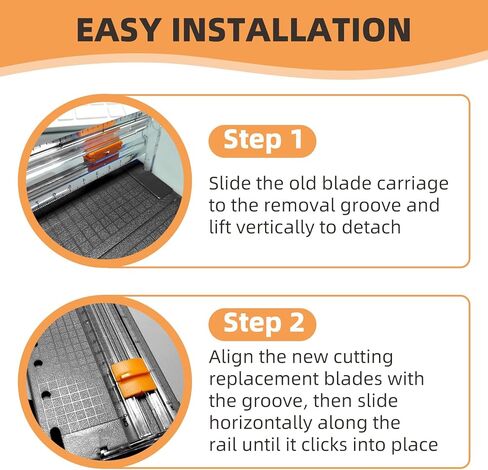 EASY INSTALLATION

Step 1

Slide the old blade carriage to the removal groove and lift vertically to detach

Step 2

Align the new cutting replacement blades with the groove, then slide horizontally along the rail until it clicks into place