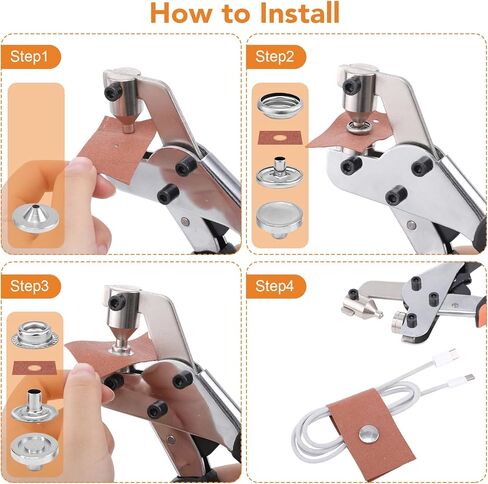 How to Install

Step1

Step2

Step3

Step4