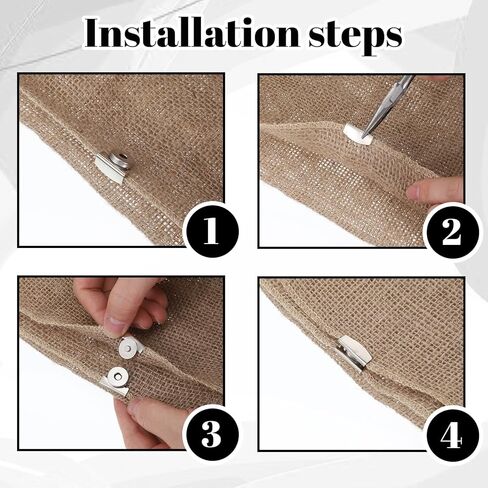 Installation steps

1

2

3

4