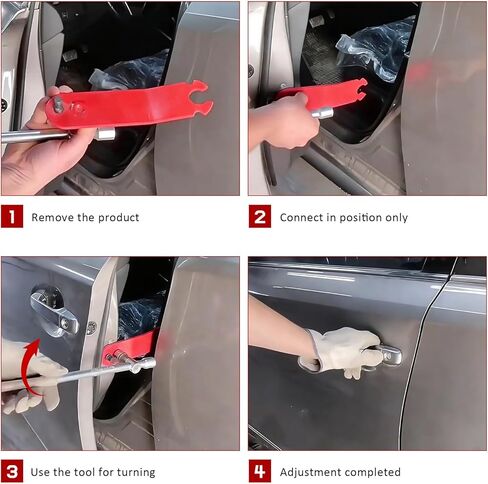 1 Remove the product

2 Connect in position only

3 Use the tool for turning

4 Adjustment completed