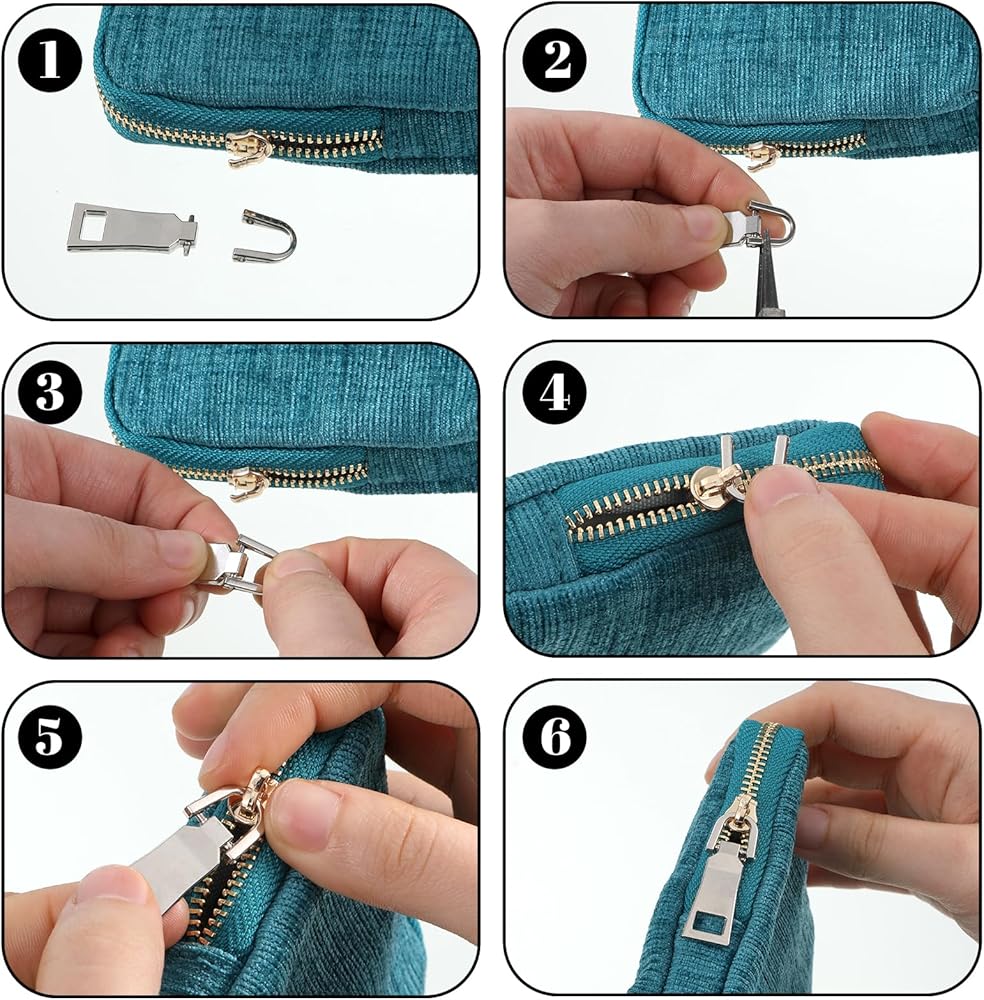 1
2
3
4
5
6