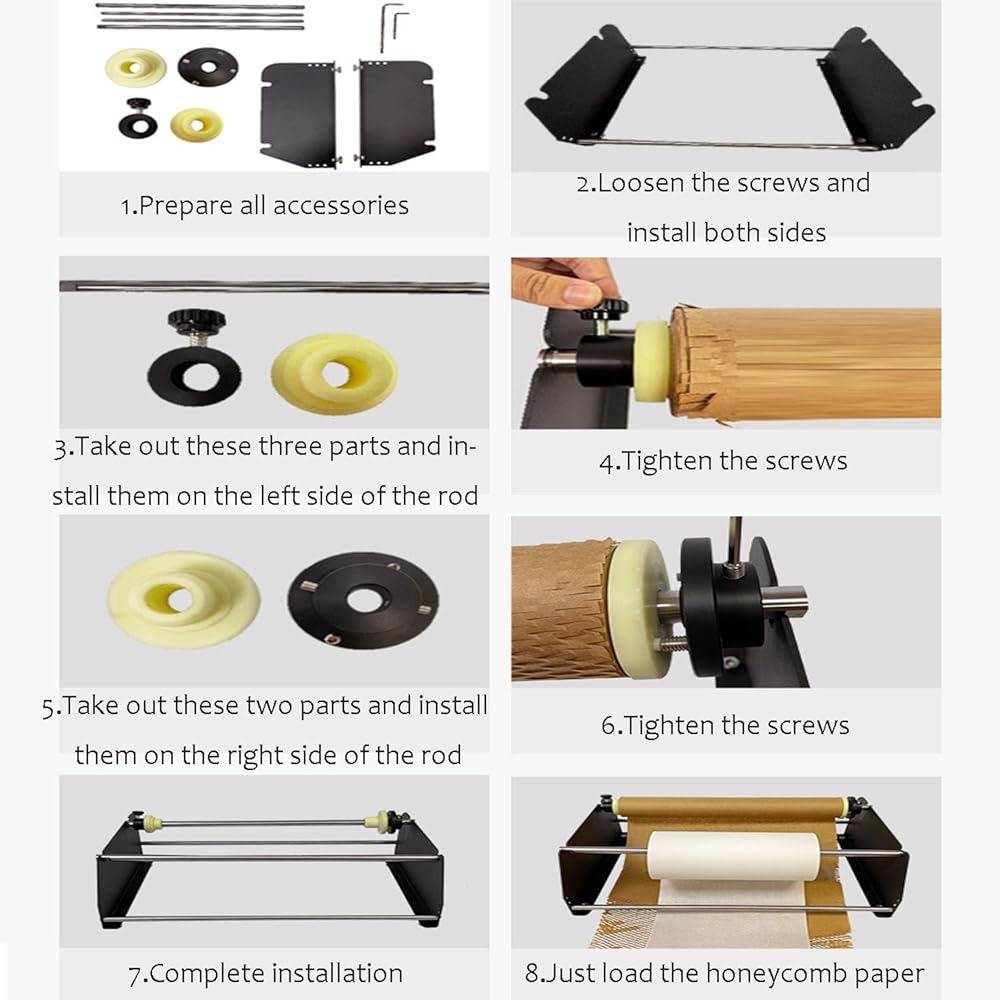 1.Prepare all accessories

2.Loosen the screws and install both sides

3.Take out these three parts and install them on the left side of the rod

4.Tighten the screws

5.Take out these two parts and install them on the right side of the rod

6.Tighten the screws

7.Complete installation

8.Just load the honeycomb paper