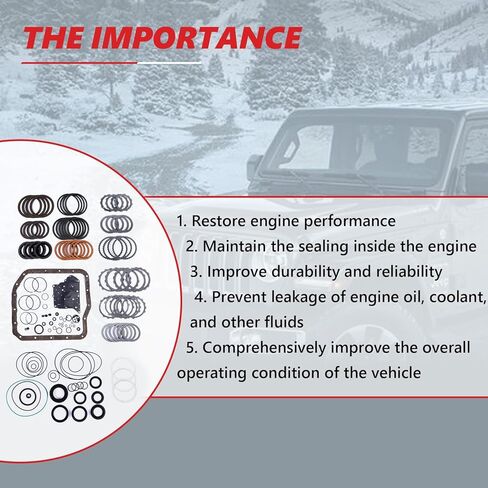 THE IMPORTANCE

1. Restore engine performance
2. Maintain the sealing inside the engine
3. Improve durability and reliability
4. Prevent leakage of engine oil, coolant, and other fluids
5. Comprehensively improve the overall operating condition of the vehicle