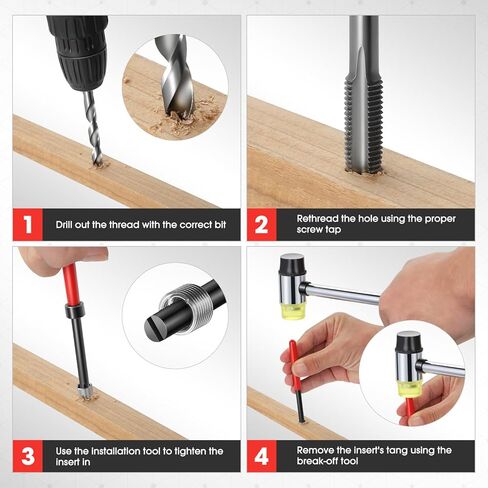 1 Drill out the thread with the correct bit

2 Rethread the hole using the proper screw tap

3 Use the installation tool to tighten the insert in

4 Remove the insert's tang using the break-off tool