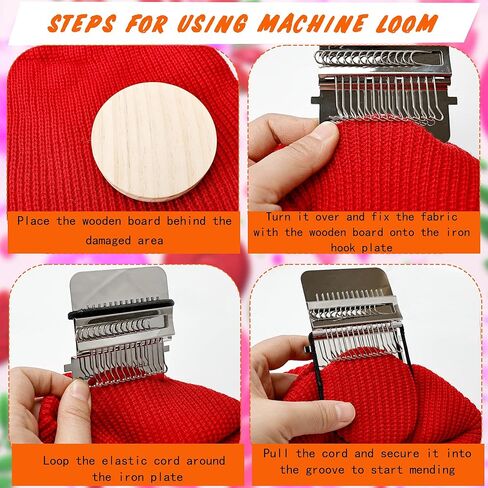 STEPS FOR USING MACHINE LOOM

Place the wooden board behind the damaged area

Turn it over and fix the fabric with the wooden board onto the iron hook plate

Loop the elastic cord around the iron plate

Pull the cord and secure it into the groove to start mending