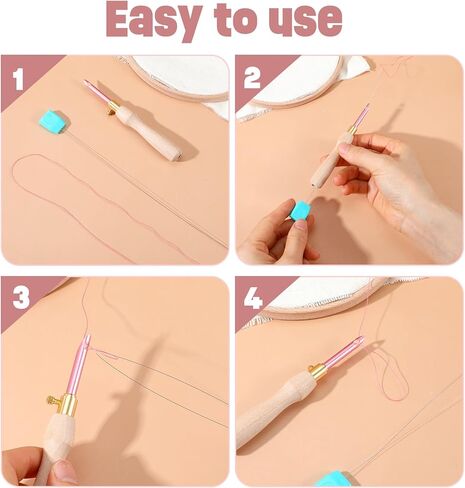 Easy to use

1

2

3

4