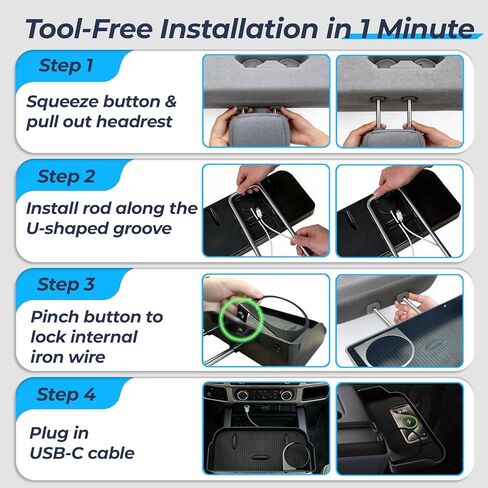 Tool-Free Installation in 1 Minute

Step 1

Squeeze button & pull out headrest

Step 2

Install rod along the U-shaped groove

Step 3

Pinch button to lock internal iron wire

Step 4

Plug in USB-C cable