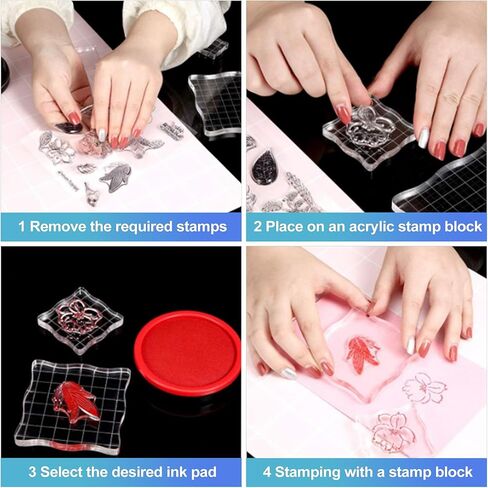 1 Remove the required stamps

2 Place on an acrylic stamp block

3 Select the desired ink pad

4 Stamping with a stamp block